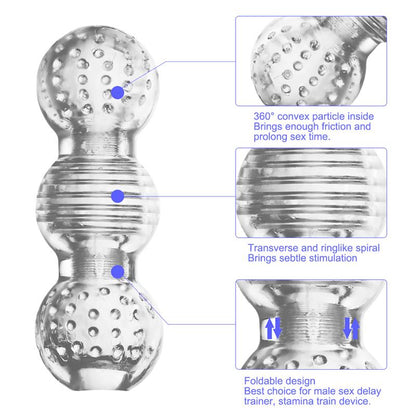 360° convex particle inside
Brings enough friction and
prolong sex time.

Transverse and ringlike spiral
Brings sebtle stimulation

Foldable design
Best choice for male sex delay
trainer, stamina train device.